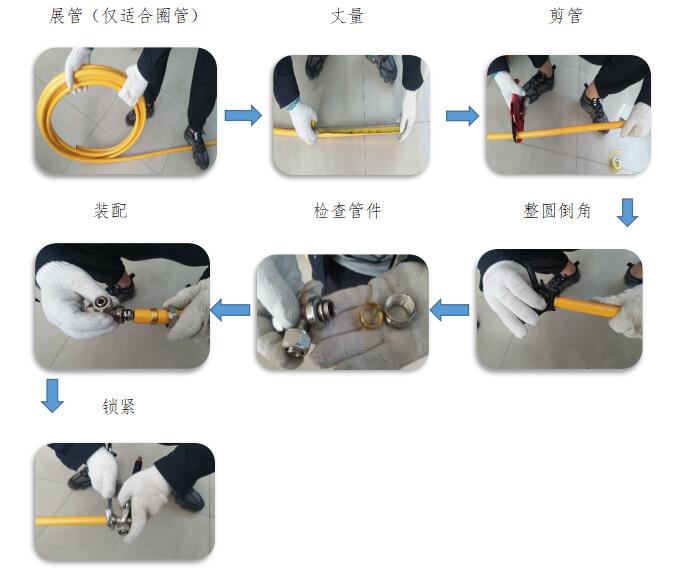 展管（仅适合圈管）

丈量

剪管

整圆倒角

检查管件

装配

锁紧